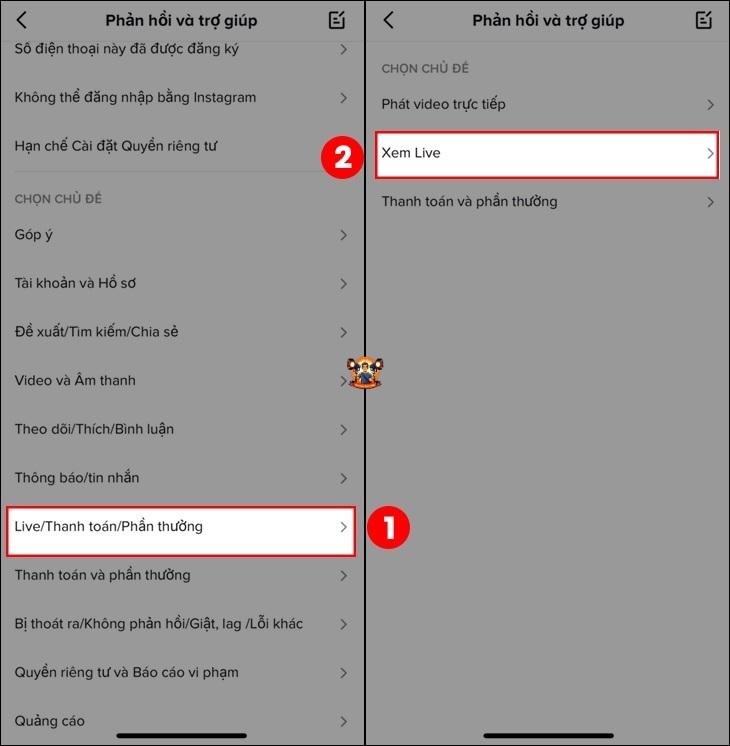 Phản hồi và trợ giúp

Số điện thoại này đã được đăng ký

Không thể đăng nhập bằng Instagram

Hạn chế Cài đặt Quyền riêng tư

CHỌN CHỦ ĐỀ

Góp ý

Tài khoản và Hồ sơ

Đề xuất/Tìm kiếm/Chia sẻ

Video và Âm thanh

Theo dõi/Thích/Bình luận

Thông báo/tin nhắn

Live/Thanh toán/Phần thưởng

1

Thanh toán và phần thưởng

Bị thoát ra/Không phản hồi/Giật, lag /Lỗi khác

Quyền riêng tư và Báo cáo vi phạm

Quảng cáo

Phản hồi và trợ giúp

CHỌN CHỦ ĐỀ

Phát video trực tiếp

2

Xem Live

Thanh toán và phần thưởng